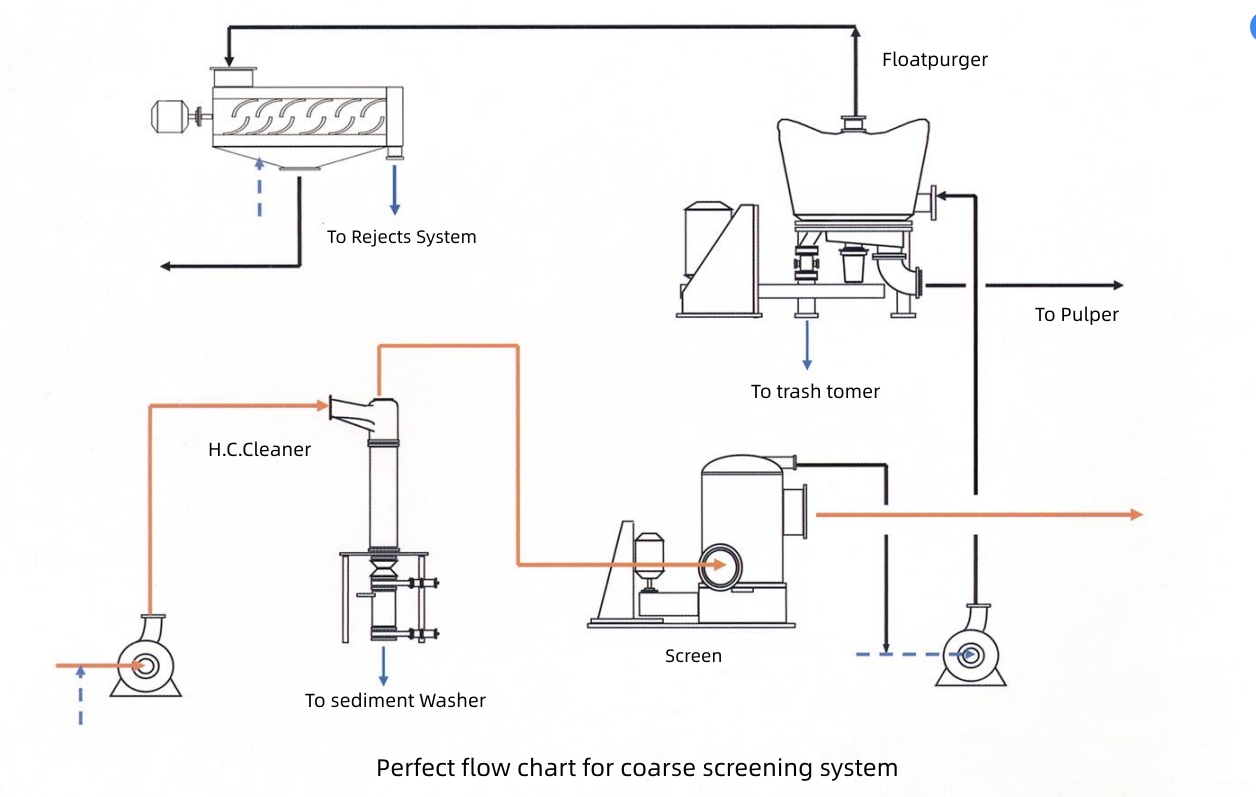 Floatpurger

To Rejects System

To Pulper

To trash tomer

H.C.Cleaner

Screen

To sediment Washer

Perfect flow chart for coarse screening system