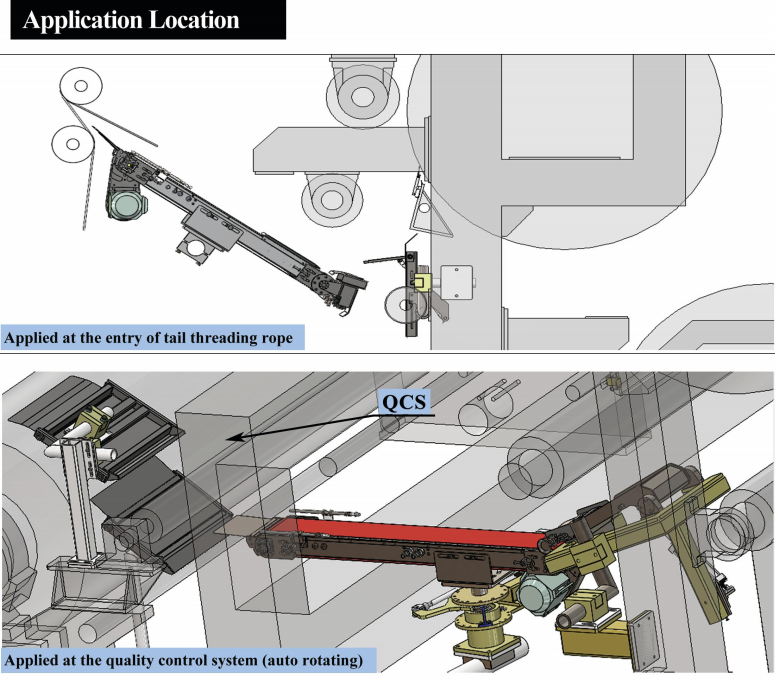 Application Location

Applied at the entry of tail threading rope

QCS

Applied at the quality control system (auto rotating)