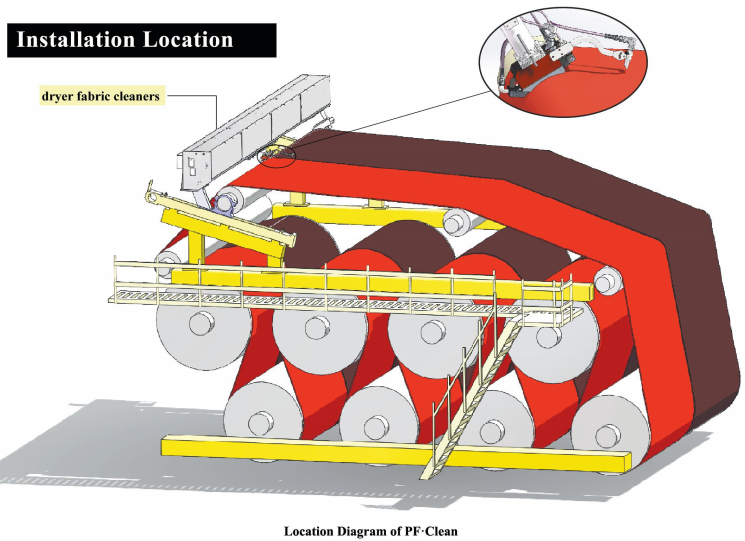 Installation Location

dryer fabric cleaners

Location Diagram of PF·Clean