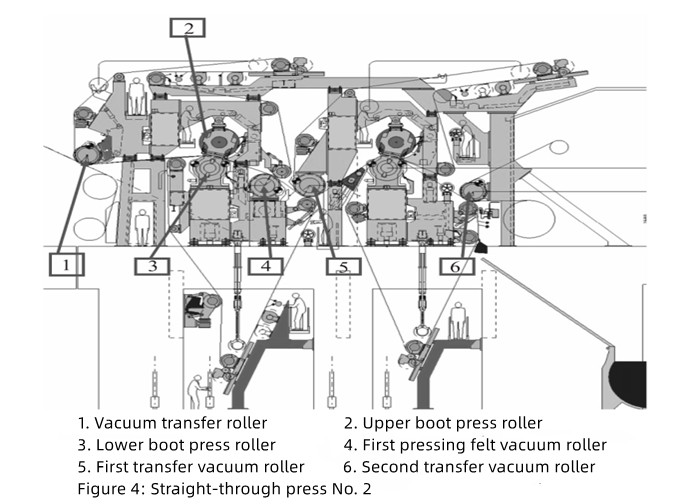 2

1

3

4

5

6

1. Vacuum transfer roller
2. Upper boot press roller
3. Lower boot press roller
4. First pressing felt vacuum roller
5. First transfer vacuum roller
6. Second transfer vacuum roller

Figure 4: Straight-through press No. 2